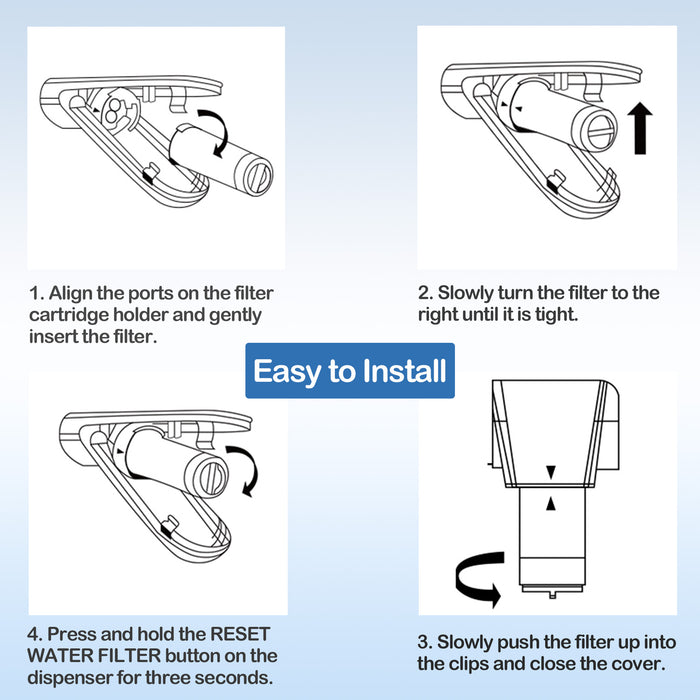 1. Align the ports on the filter cartridge holder and gently insert the filter.

2. Slowly turn the filter to the right until it is tight.

Easy to Install

4. Press and hold the RESET WATER FILTER button on the dispenser for three seconds.

3. Slowly push the filter up into the clips and close the cover.