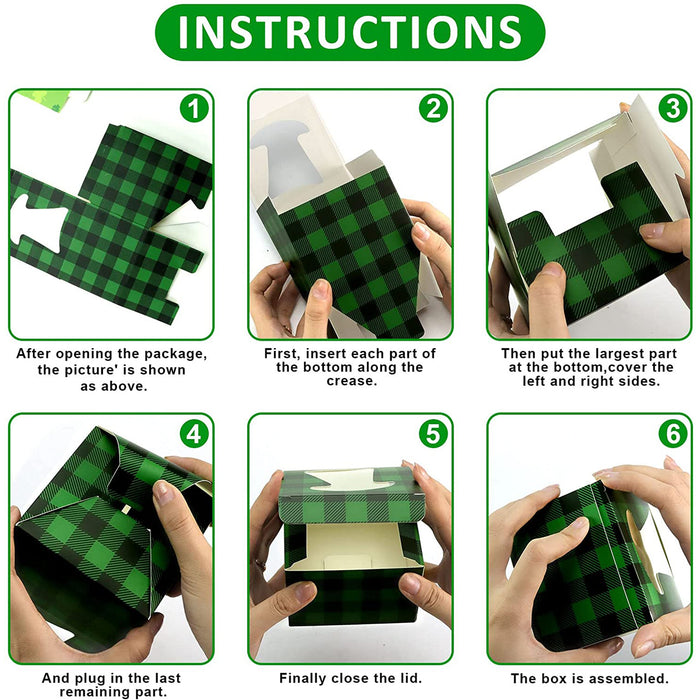 INSTRUCTIONS

1

After opening the package, the picture' is shown as above.

2

First, insert each part of the bottom along the crease.

3

Then put the largest part at the bottom,cover the left and right sides.

4

And plug in the last remaining part.

5

Finally close the lid.

6

The box is assembled.