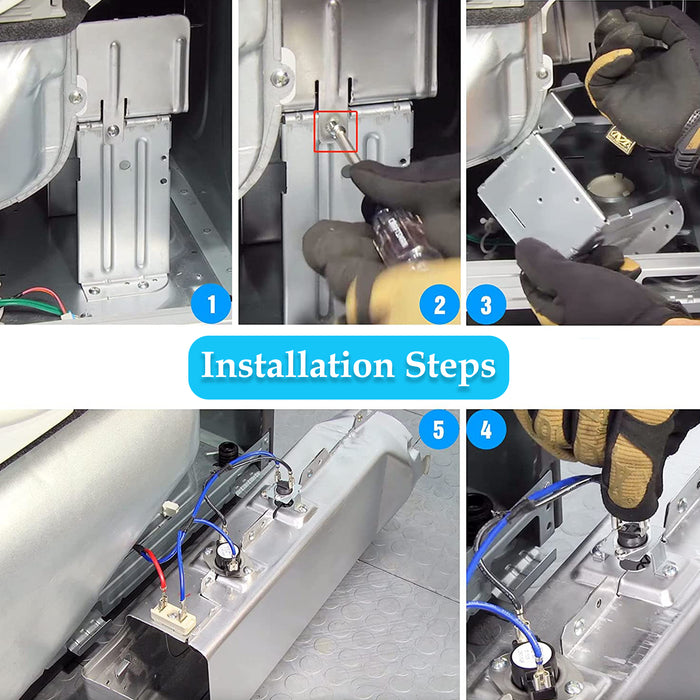 1
2
3
Installation Steps
5
4