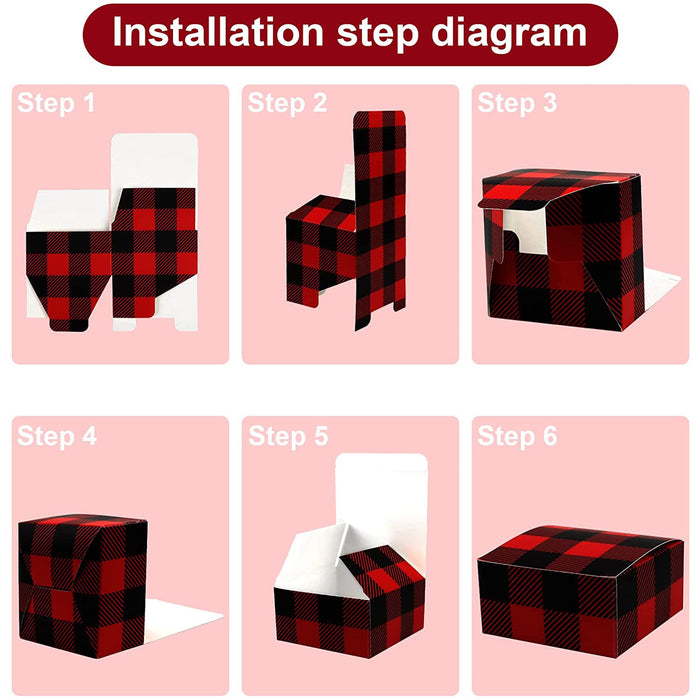 Installation step diagram

Step 1

Step 2

Step 3

Step 4

Step 5

Step 6