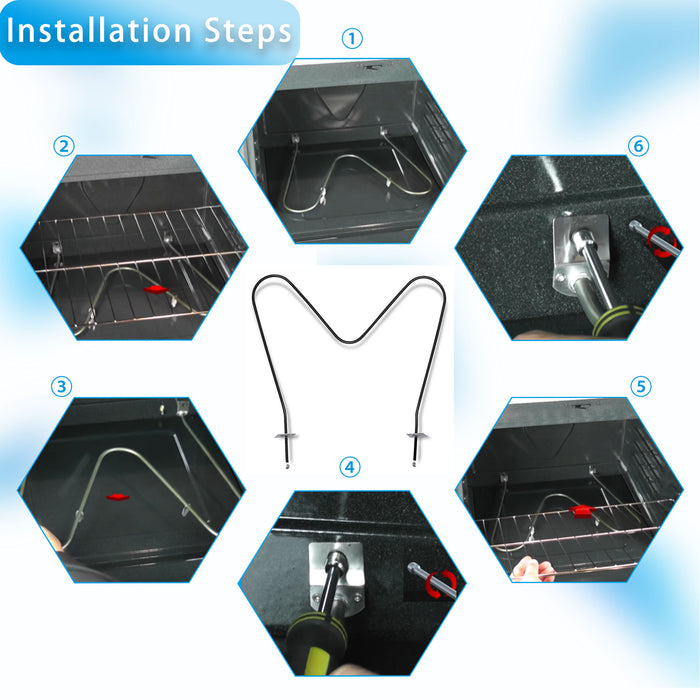 Installation Steps

①

②

⑥

③

⑤

④