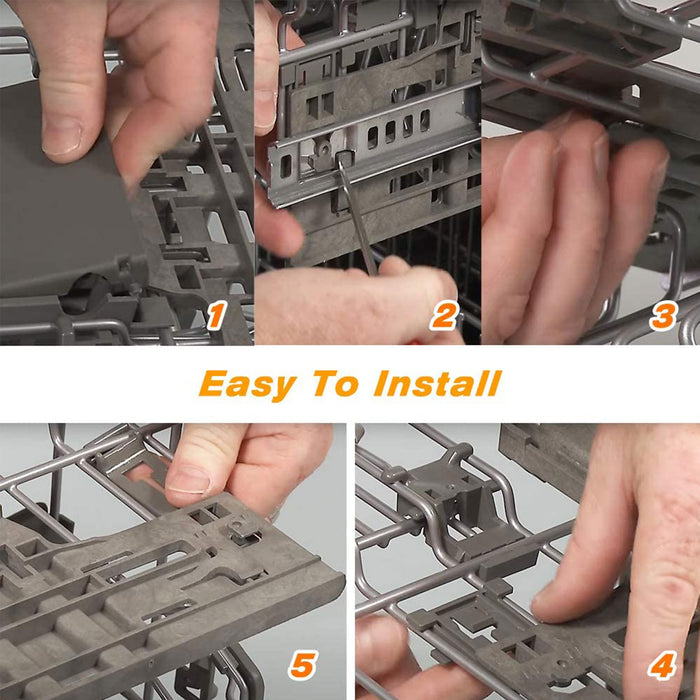 1

2

3

Easy To Install

5

4