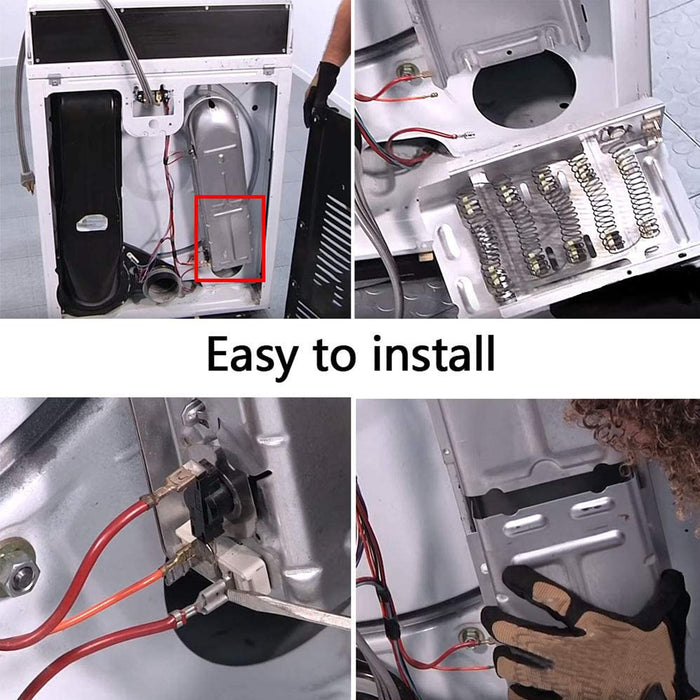 Easy to install