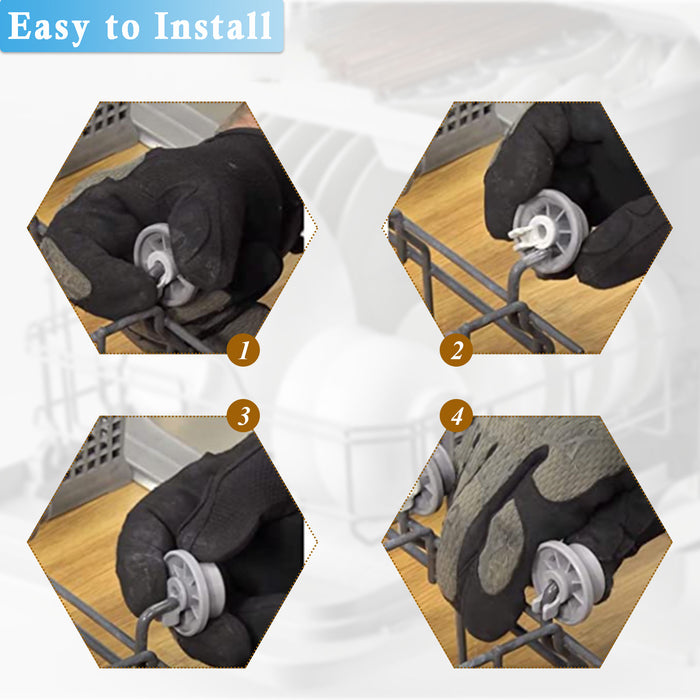 Easy to Install

1

2

3

4