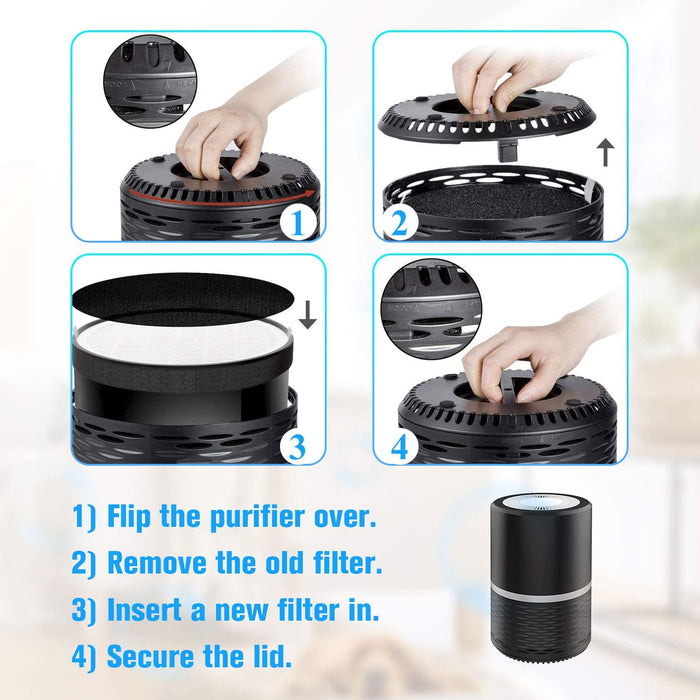 1

2

3

4

1) Flip the purifier over.
2) Remove the old filter.
3) Insert a new filter in.
4) Secure the lid.