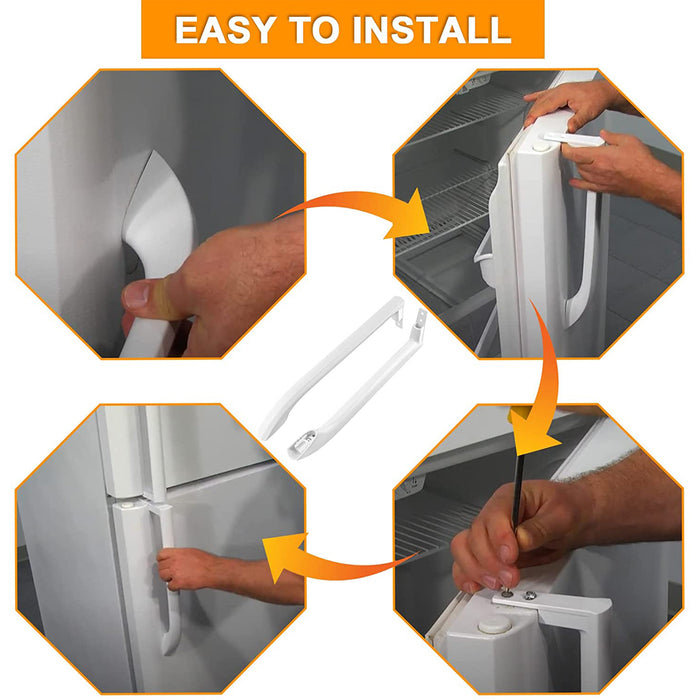 EASY TO INSTALL