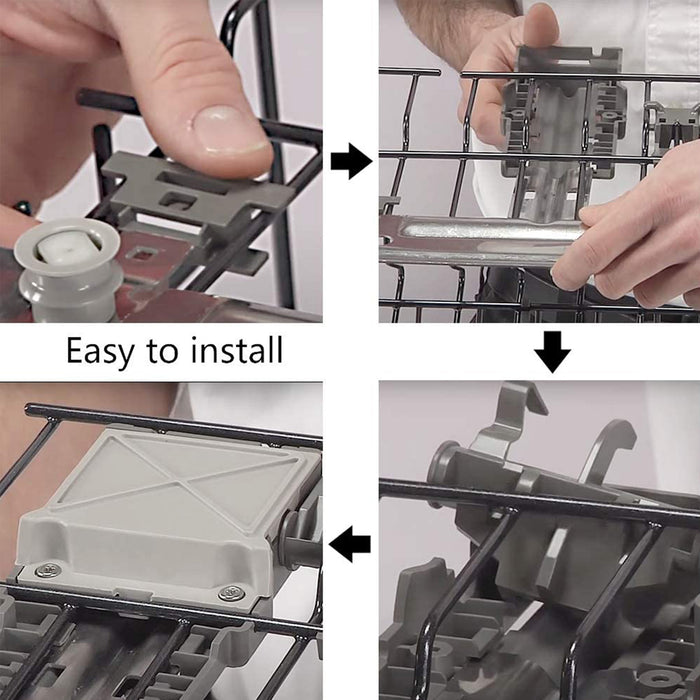 Easy to install