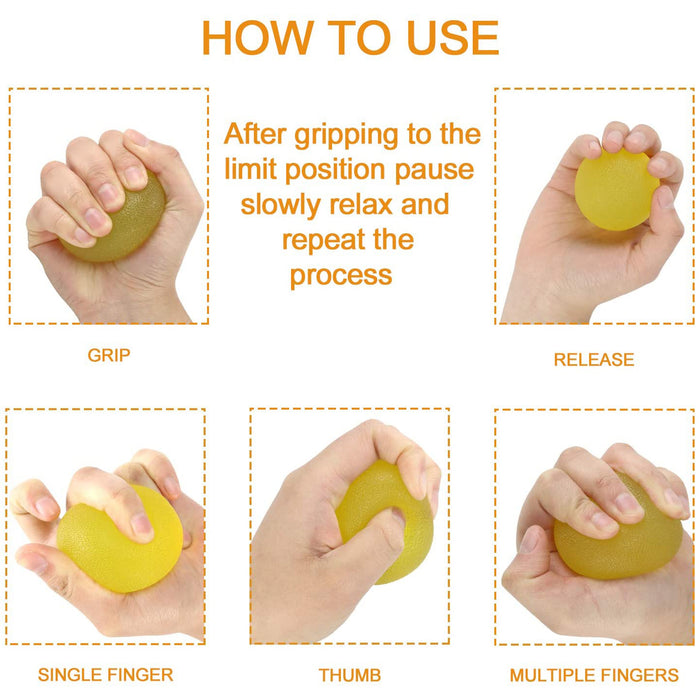 HOW TO USE

After gripping to the limit position pause slowly relax and repeat the process

GRIP

RELEASE

SINGLE FINGER

THUMB

MULTIPLE FINGERS