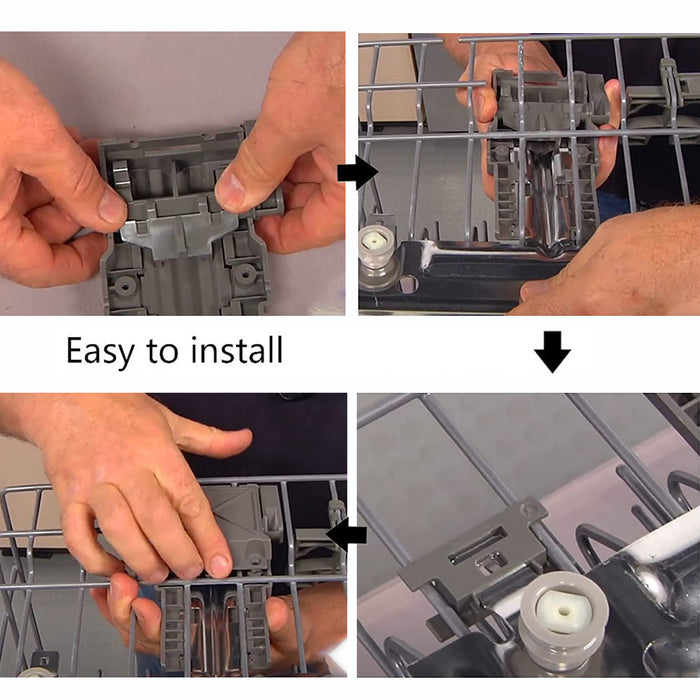 Easy to install