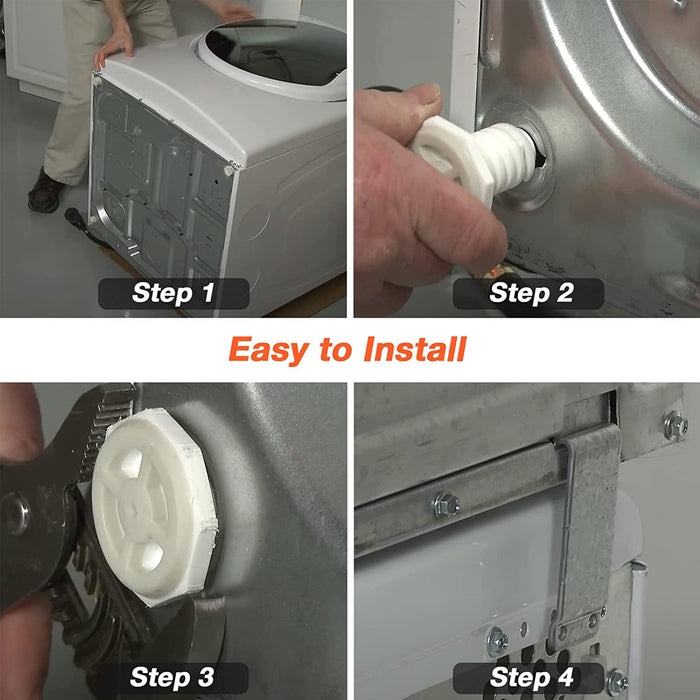 Step 1

Step 2

Easy to Install

Step 3

Step 4