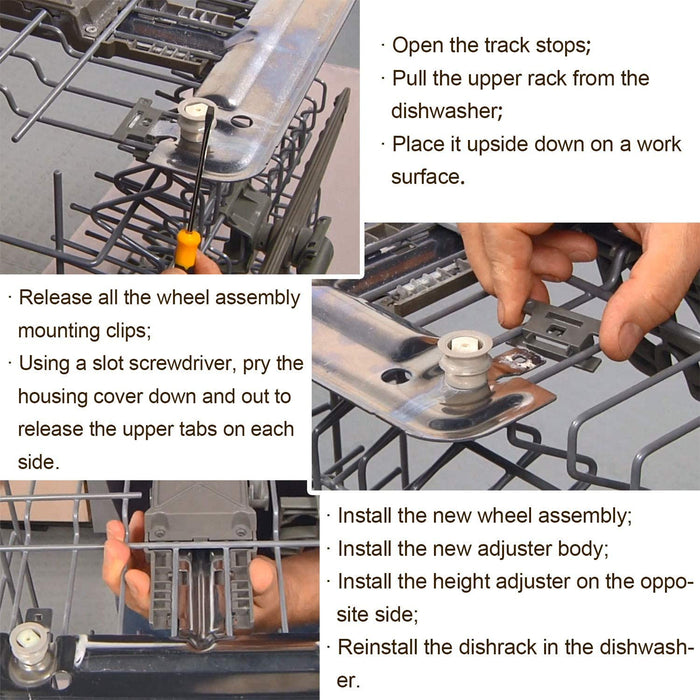 · Open the track stops;
· Pull the upper rack from the dishwasher;
· Place it upside down on a work surface.

· Release all the wheel assembly mounting clips;
· Using a slot screwdriver, pry the housing cover down and out to release the upper tabs on each side.

· Install the new wheel assembly;
· Install the new adjuster body;
· Install the height adjuster on the opposite side;
· Reinstall the dishrack in the dishwasher.