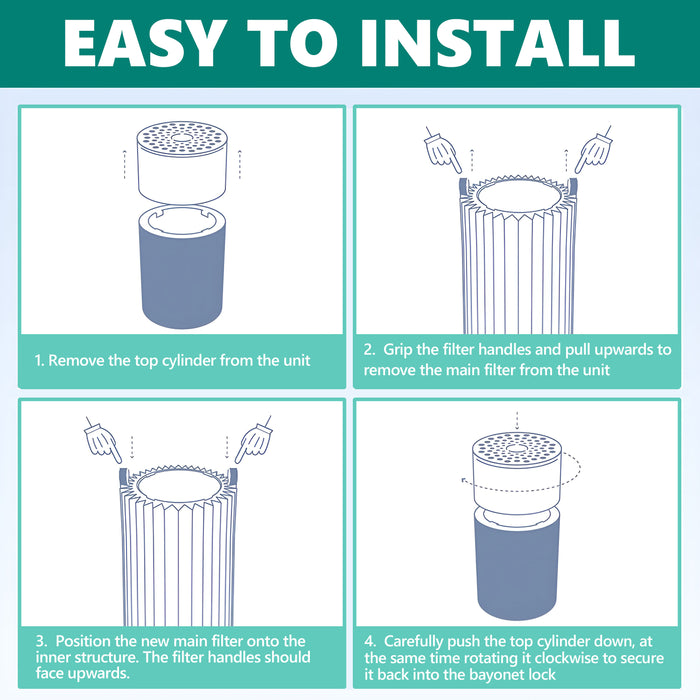 EASY TO INSTALL

1. Remove the top cylinder from the unit

2. Grip the filter handles and pull upwards to remove the main filter from the unit

3. Position the new main filter onto the inner structure. The filter handles should face upwards.

4. Carefully push the top cylinder down, at the same time rotating it clockwise to secure it back into the bayonet lock