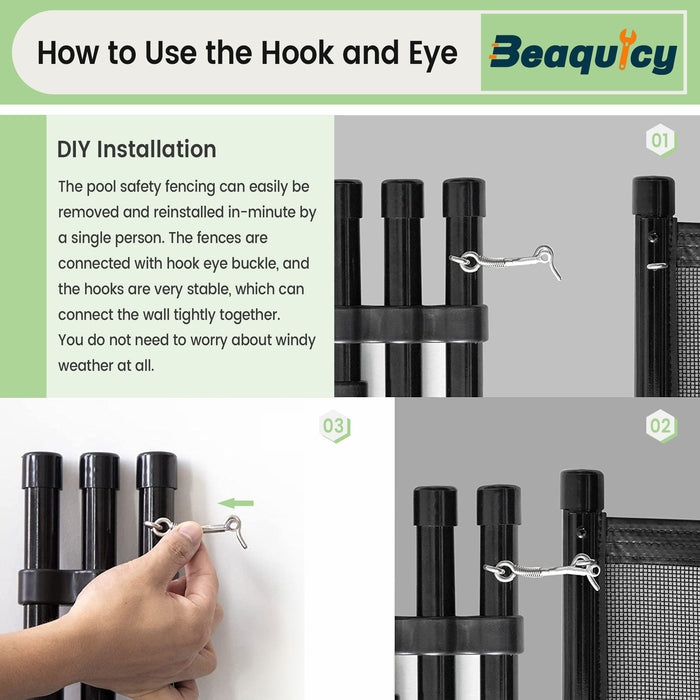 How to Use the Hook and Eye

Beaquicy

DIY Installation

The pool safety fencing can easily be removed and reinstalled in-minute by a single person. The fences are connected with hook eye buckle, and the hooks are very stable, which can connect the wall tightly together.
You do not need to worry about windy weather at all.

01

03

02