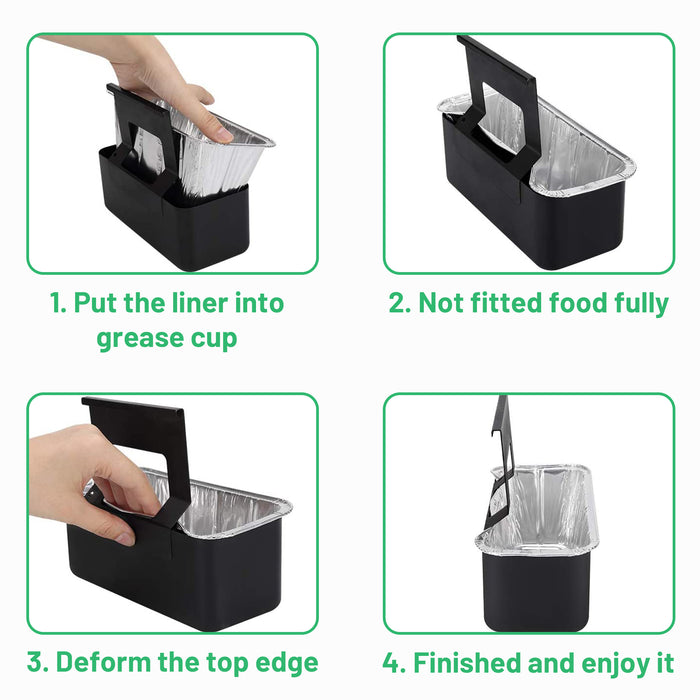 1. Put the liner into grease cup

2. Not fitted food fully

3. Deform the top edge

4. Finished and enjoy it