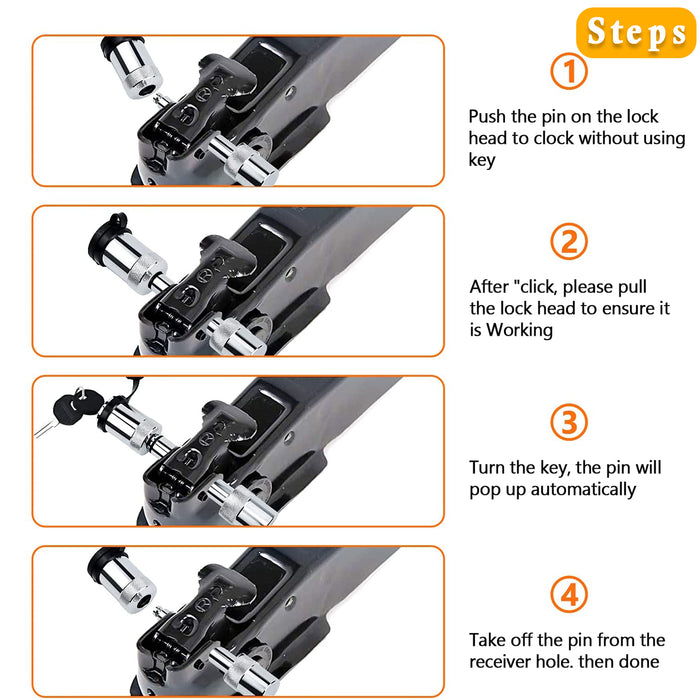 Steps

①

Push the pin on the lock head to clock without using key

②

After "click, please pull the lock head to ensure it is Working

③

Turn the key, the pin will pop up automatically

④

Take off the pin from the receiver hole. then done