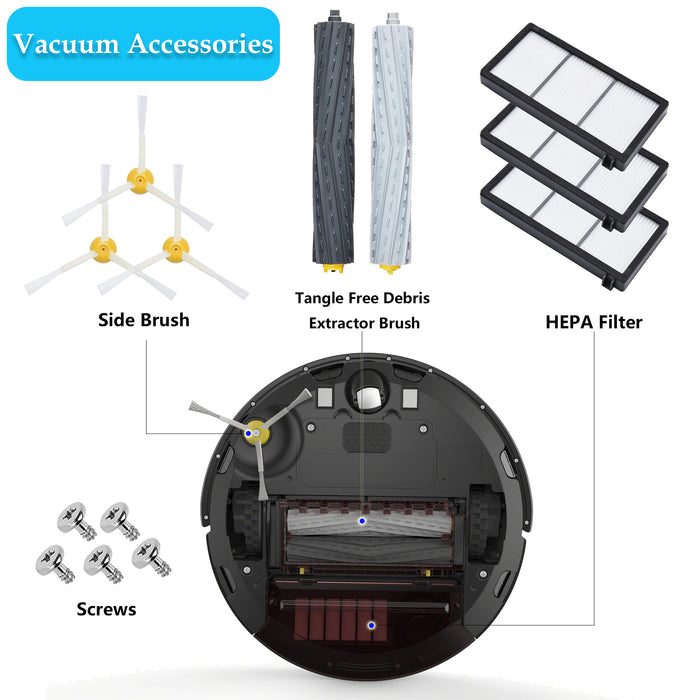 Vacuum Accessories

Side Brush

Tangle Free Debris Extractor Brush

HEPA Filter

Screws