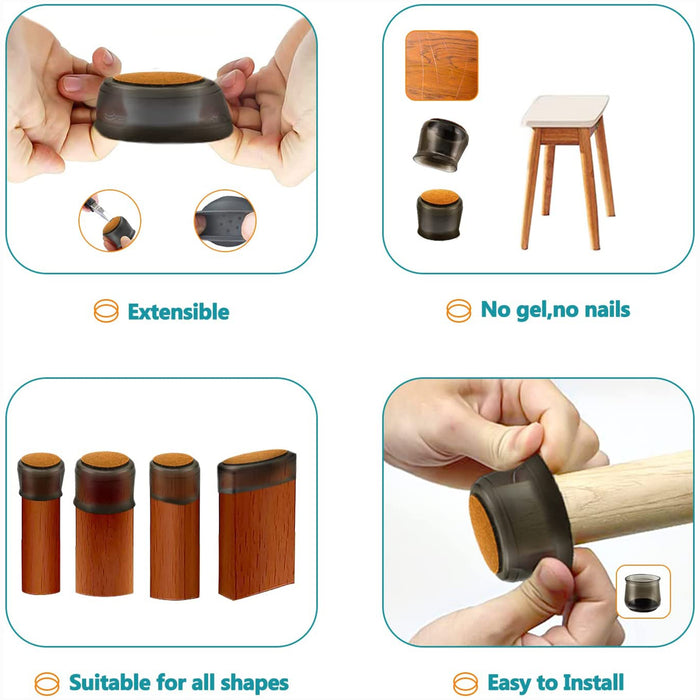 Extensible

No gel,no nails

Suitable for all shapes

Easy to Install