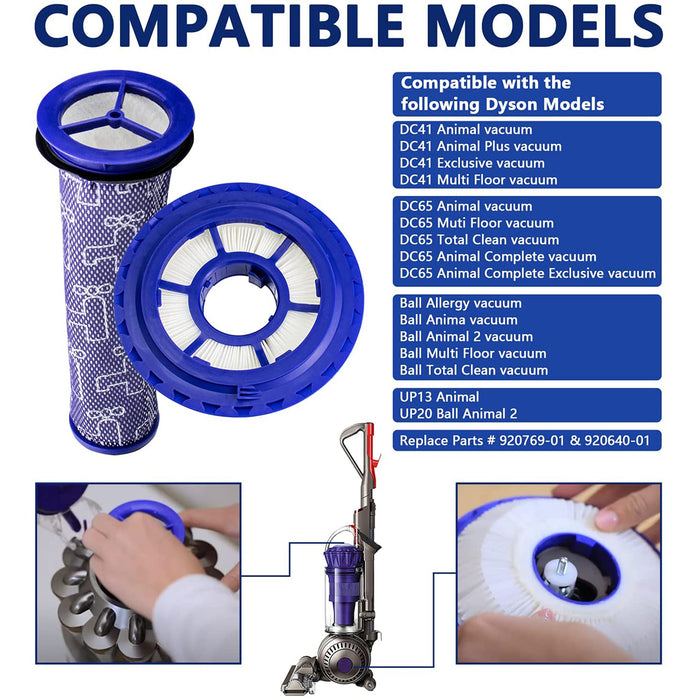 COMPATIBLE MODELS

Compatible with the following Dyson Models

DC41 Animal vacuum
DC41 Animal Plus vacuum
DC41 Exclusive vacuum
DC41 Multi Floor vacuum

DC65 Animal vacuum
DC65 Muti Floor vacuum
DC65 Total Clean vacuum
DC65 Animal Complete vacuum
DC65 Animal Complete Exclusive vacuum

Ball Allergy vacuum
Ball Anima vacuum
Ball Animal 2 vacuum
Ball Multi Floor vacuum
Ball Total Clean vacuum

UP13 Animal
UP20 Ball Animal 2

Replace Parts # 920769-01 & 920640-01